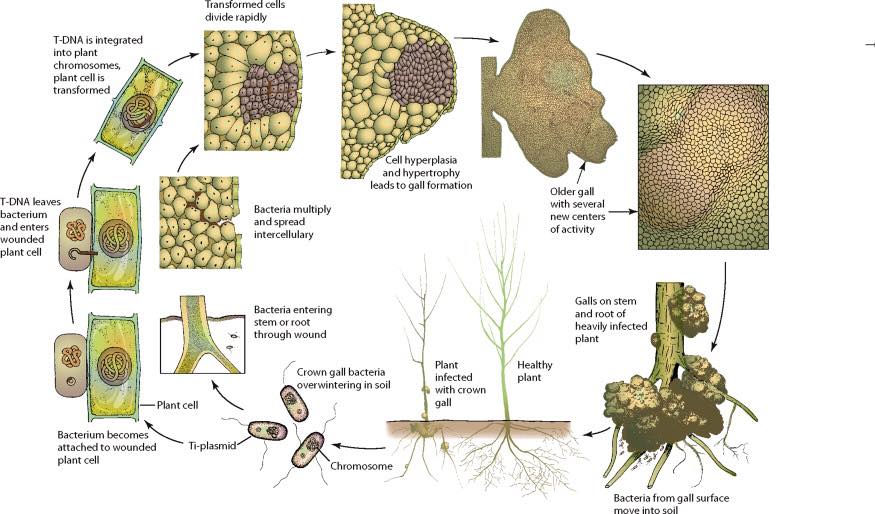 Transformed cells divide rapidly

T-DNA is integrated into plant chromosomes, plant cell is transformed

Cell hyperplasia and hypertrophy leads to gall formation

Older gall with several new centers of activity

T-DNA leaves bacterium and enters wounded plant cell

Bacteria multiply and spread intercellulary

Bacteria entering stem or root through wound

Galls on stem and root of heavily infected plant

Crown gall bacteria overwintering in soil

Plant infected with crown gall

Healthy plant

Plant cell

Bacterium becomes attached to wounded plant cell

Ti-plasmid

Chromosome

Bacteria from gall surface move into soil